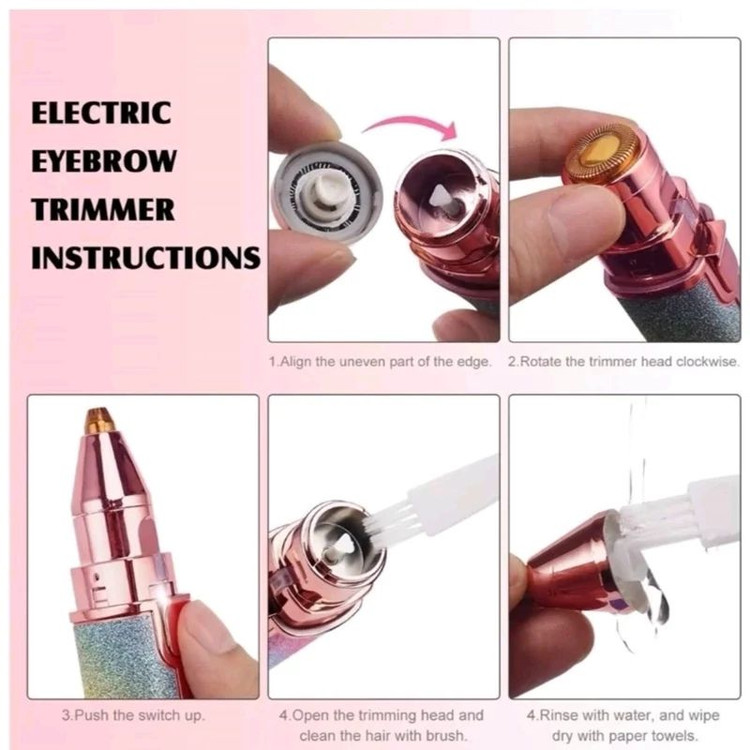 ELECTRIC EYEBROW TRIMMER INSTRUCTIONS

1.Align the uneven part of the edge.

2.Rotate the trimmer head clockwise.

3.Push the switch up.

4.Open the trimming head and clean the hair with brush.

4.Rinse with water, and wipe dry with paper towels.